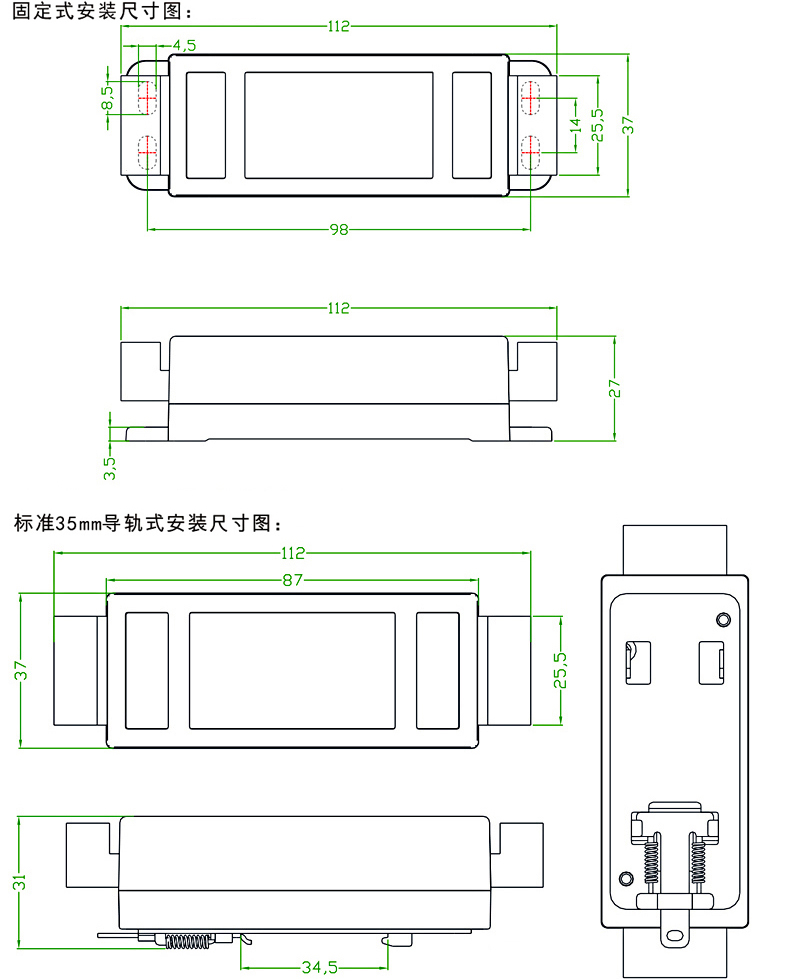 固定式安装尺寸图：

112
4,5
8,5
14
25,5
37
98

112
27
3,5

标准35mm导轨式安装尺寸图：

112
87
37
25,5

31
34,5