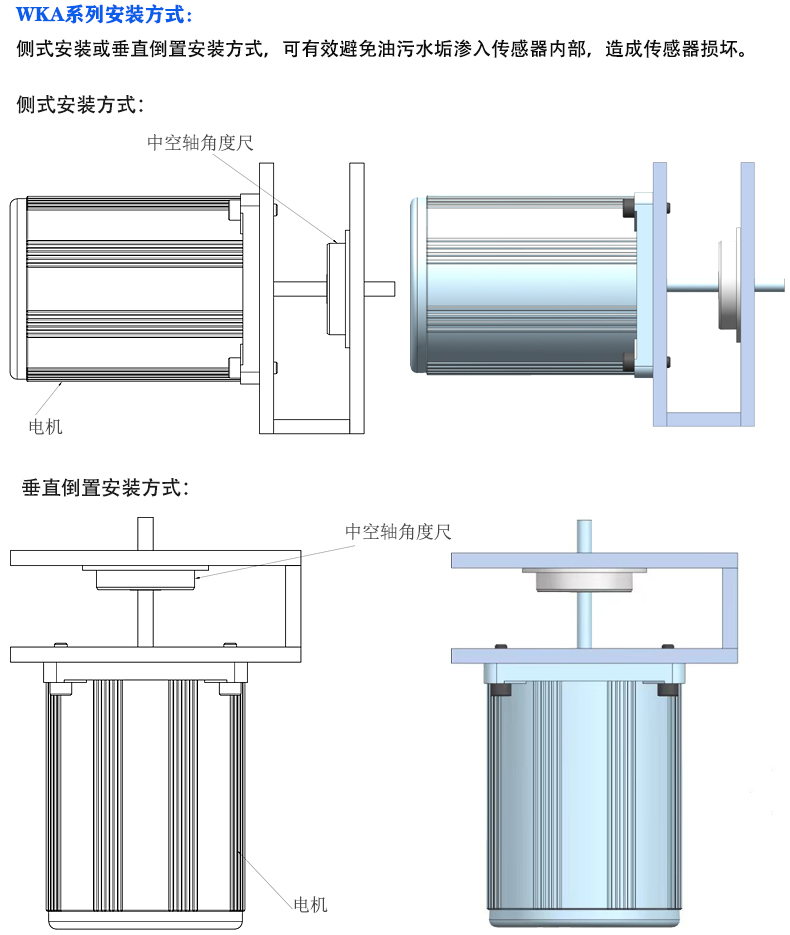 WKA系列安装方式：

侧式安装或垂直倒置安装方式，可有效避免油污水垢渗入传感器内部，造成传感器损坏。

侧式安装方式：

中空轴角度尺

电机

垂直倒置安装方式：

中空轴角度尺

电机