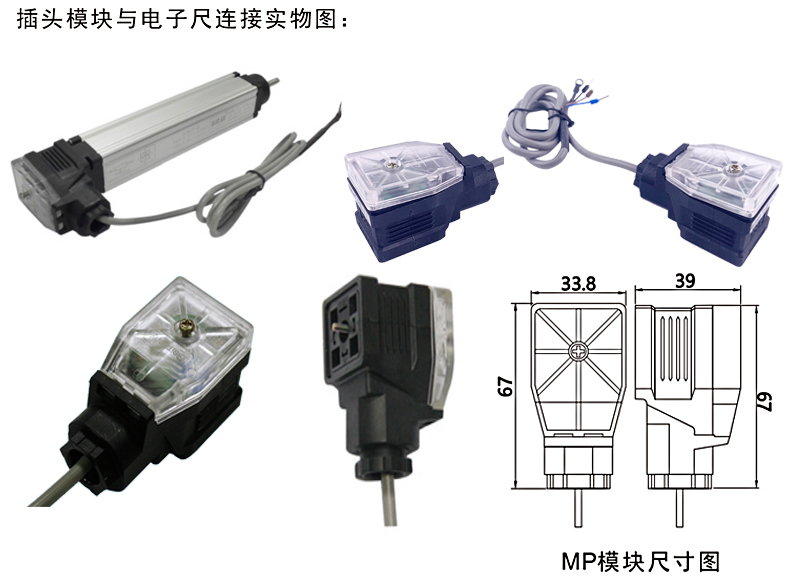 插头模块与电子尺连接实物图：

33.8

39

67

67

MP模块尺寸图